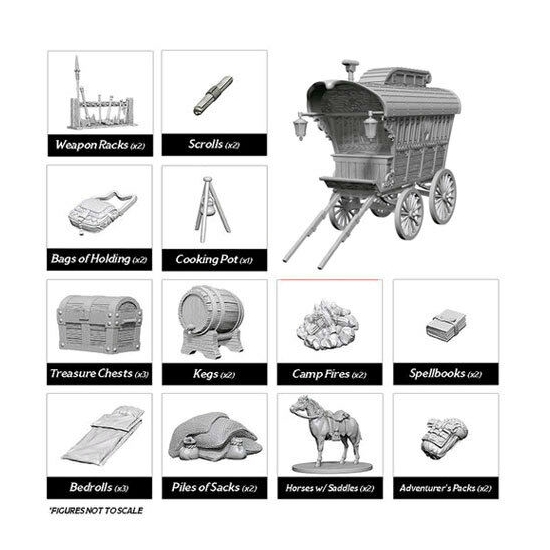 Weapon Racks (x2)

Scrolls (x2)

Bags of Holding (x2)

Cooking Pot (x1)

Treasure Chests (x3)

Kegs (x2)

Camp Fires (x2)

Spellbooks (x2)

Bedrolls (x3)

Piles of Sacks (x2)

Horses w/ Saddles (x2)

Adventurer's Packs (x2)

*FIGURES NOT TO SCALE